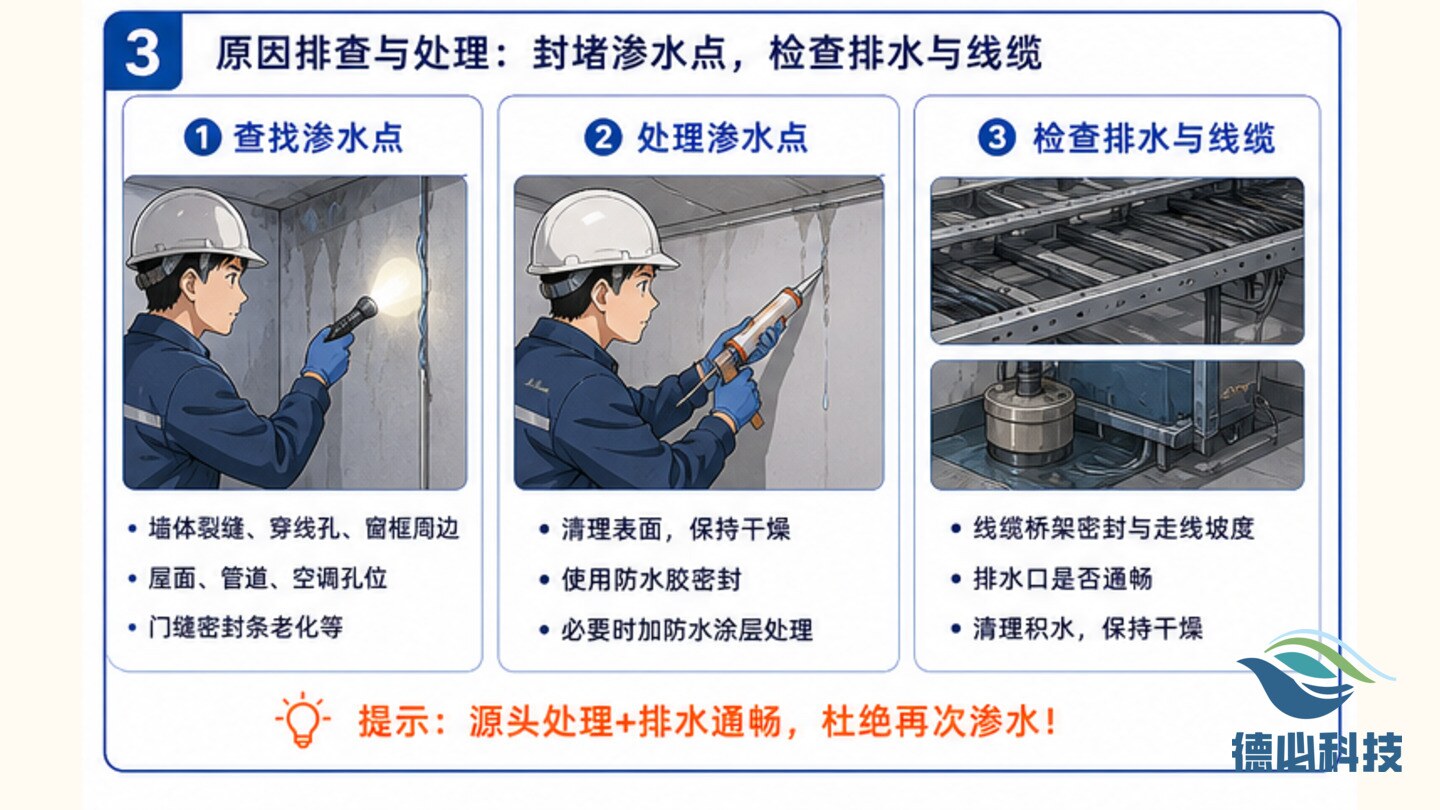 3 原因排查与处理：封堵渗水点，检查排水与线缆

❶ 查找渗水点

• 墙体裂缝、穿线孔、窗框周边
• 屋面、管道、空调孔位
• 门缝密封条老化等

❷ 处理渗水点

• 清理表面，保持干燥
• 使用防水胶密封
• 必要时加防水涂层处理

❸ 检查排水与线缆

• 线缆桥架密封与走线坡度
• 排水口是否通畅
• 清理积水，保持干燥

提示：源头处理+排水通畅，杜绝再次渗水！

德必科技